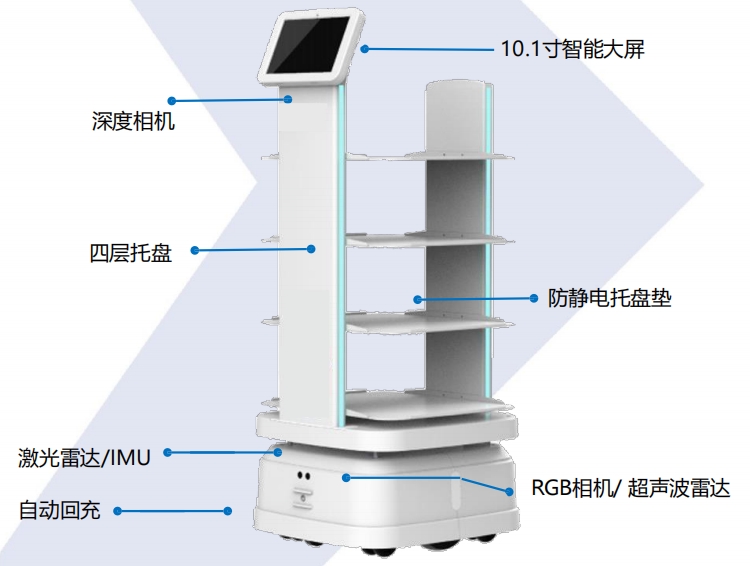 10.1寸智能大屏

深度相机

四层托盘

防静电托盘垫

激光雷达/IMU

RGB相机/ 超声波雷达

自动回充