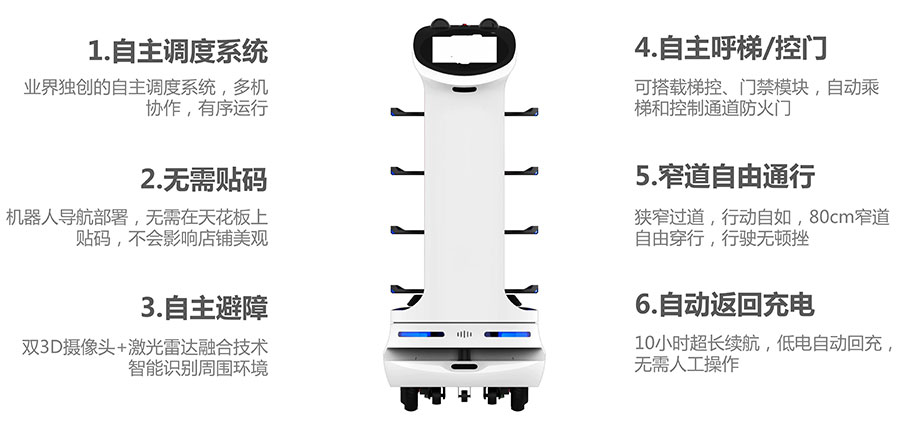 1.自主调度系统

业界独创的自主调度系统，多机协作，有序运行

2.无需贴码

机器人导航部署，无需在天花板上贴码，不会影响店铺美观

3.自主避障

双3D摄像头+激光雷达融合技术智能识别周围环境

4.自主呼梯/控门

可搭载梯控、门禁模块，自动乘梯和控制通道防火门

5.窄道自由通行

狭窄过道，行动自如，80cm窄道自由穿行，行驶无顿挫

6.自动返回充电

10小时超长续航，低电自动回充，无需人工操作